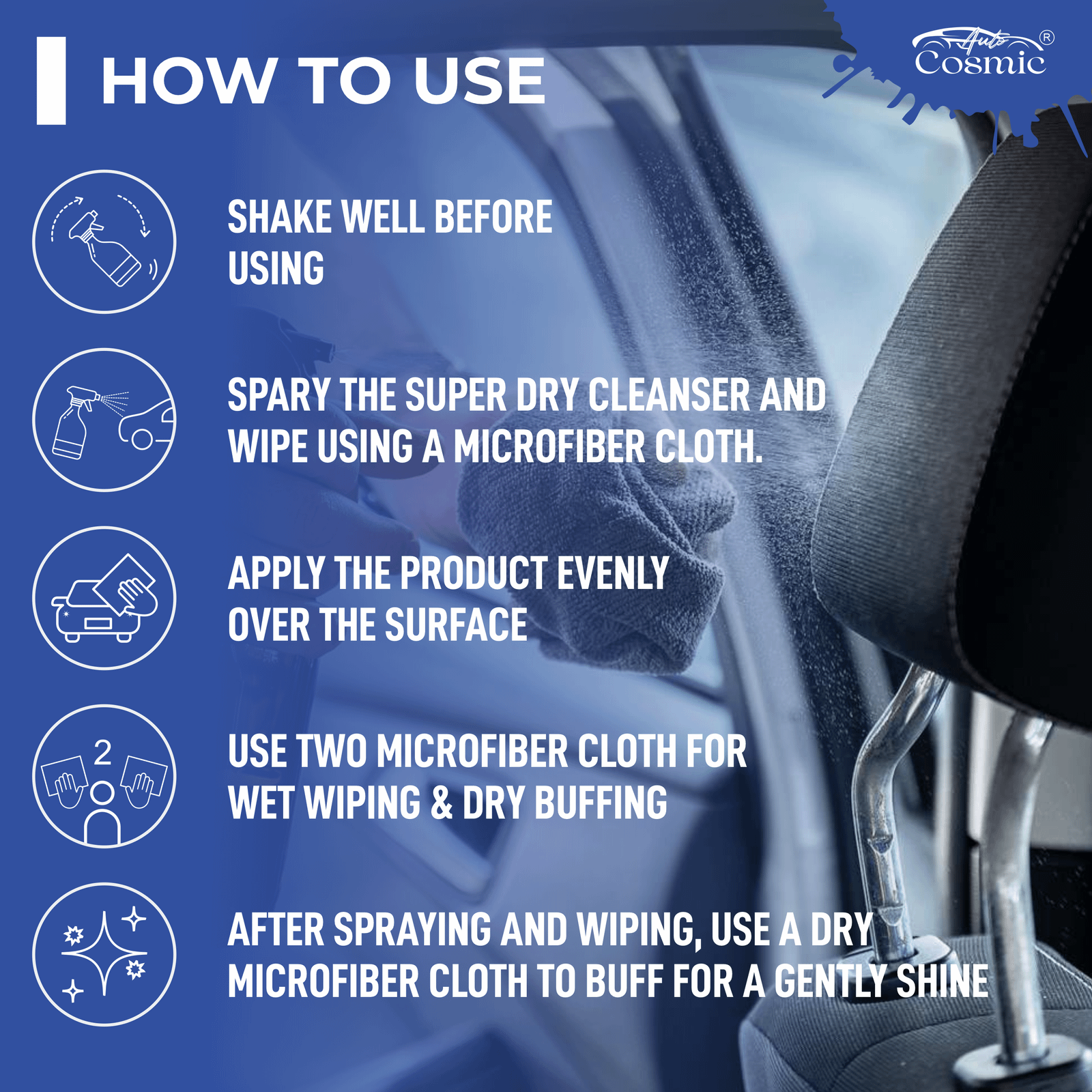 HOW TO USE

Auto Cosmic ®

SHAKE WELL BEFORE USING

SPARY THE SUPER DRY CLEANSER AND WIPE USING A MICROFIBER CLOTH.

APPLY THE PRODUCT EVENLY OVER THE SURFACE

2

USE TWO MICROFIBER CLOTH FOR WET WIPING & DRY BUFFING

AFTER SPRAYING AND WIPING, USE A DRY MICROFIBER CLOTH TO BUFF FOR A GENTLY SHINE